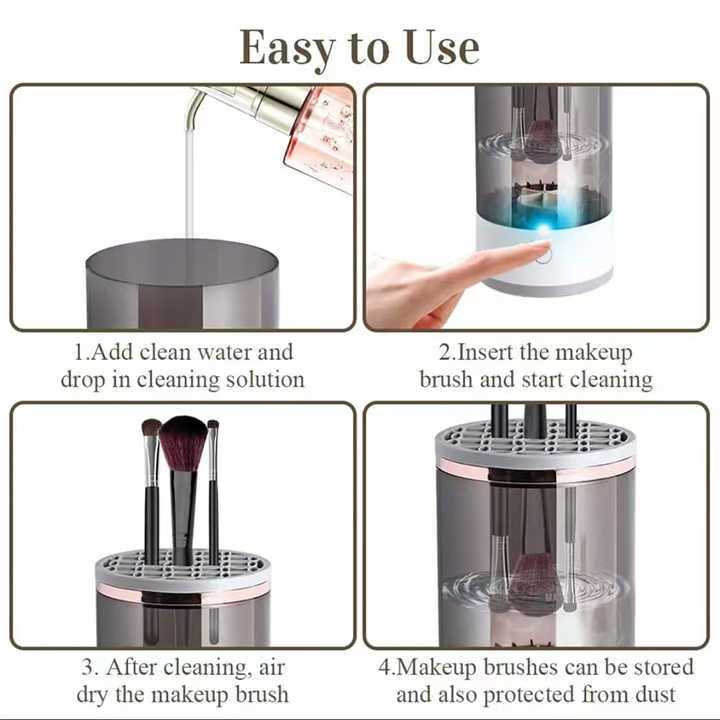 Easy to Use

1.Add clean water and drop in cleaning solution

2.Insert the makeup brush and start cleaning

3. After cleaning, air dry the makeup brush

4.Makeup brushes can be stored and also protected from dust